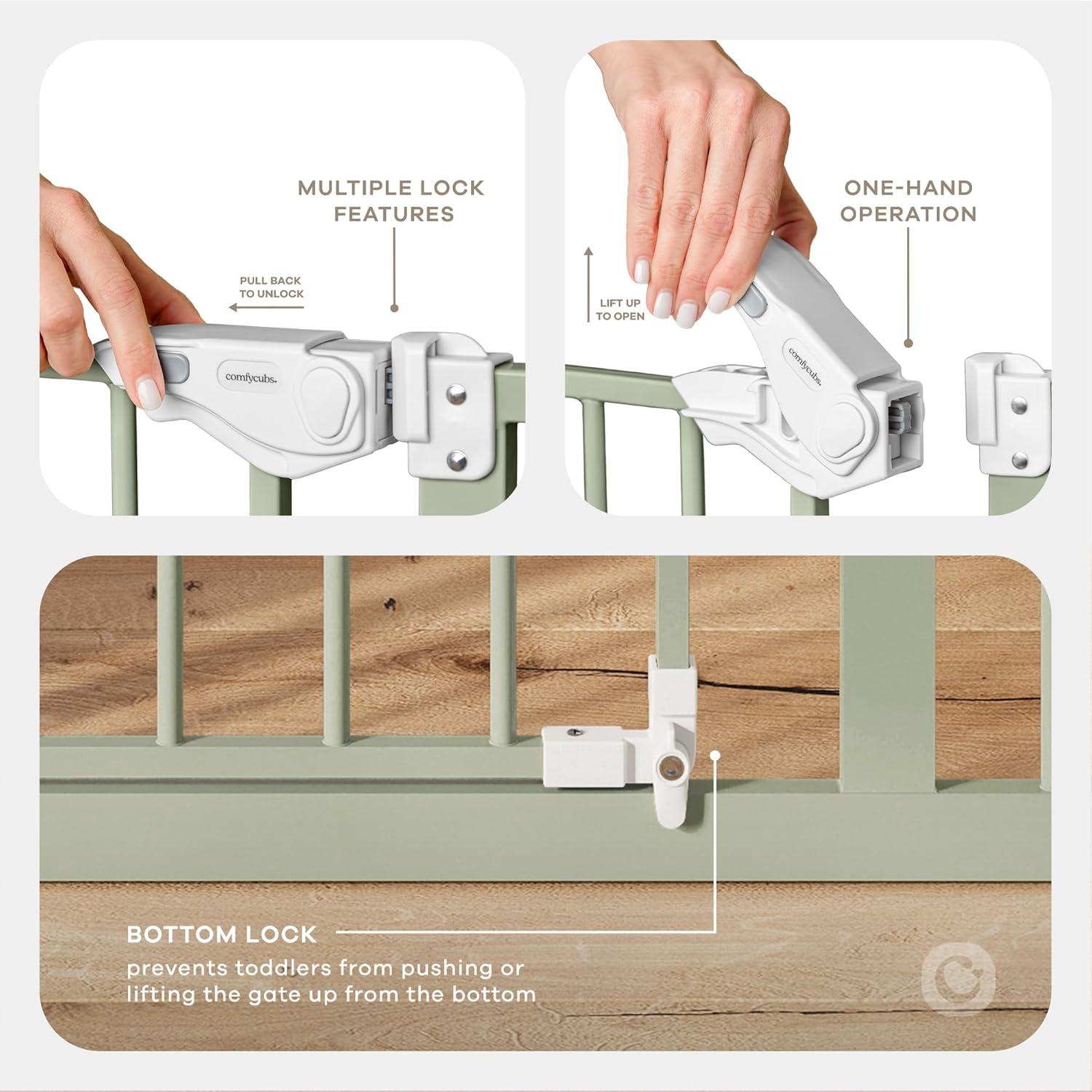 MULTIPLE LOCK FEATURES

PULL BACK TO UNLOCK

comfycubs.

ONE-HAND OPERATION

LIFT UP TO OPEN

comfycubs.

BOTTOM LOCK
prevents toddlers from pushing or lifting the gate up from the bottom