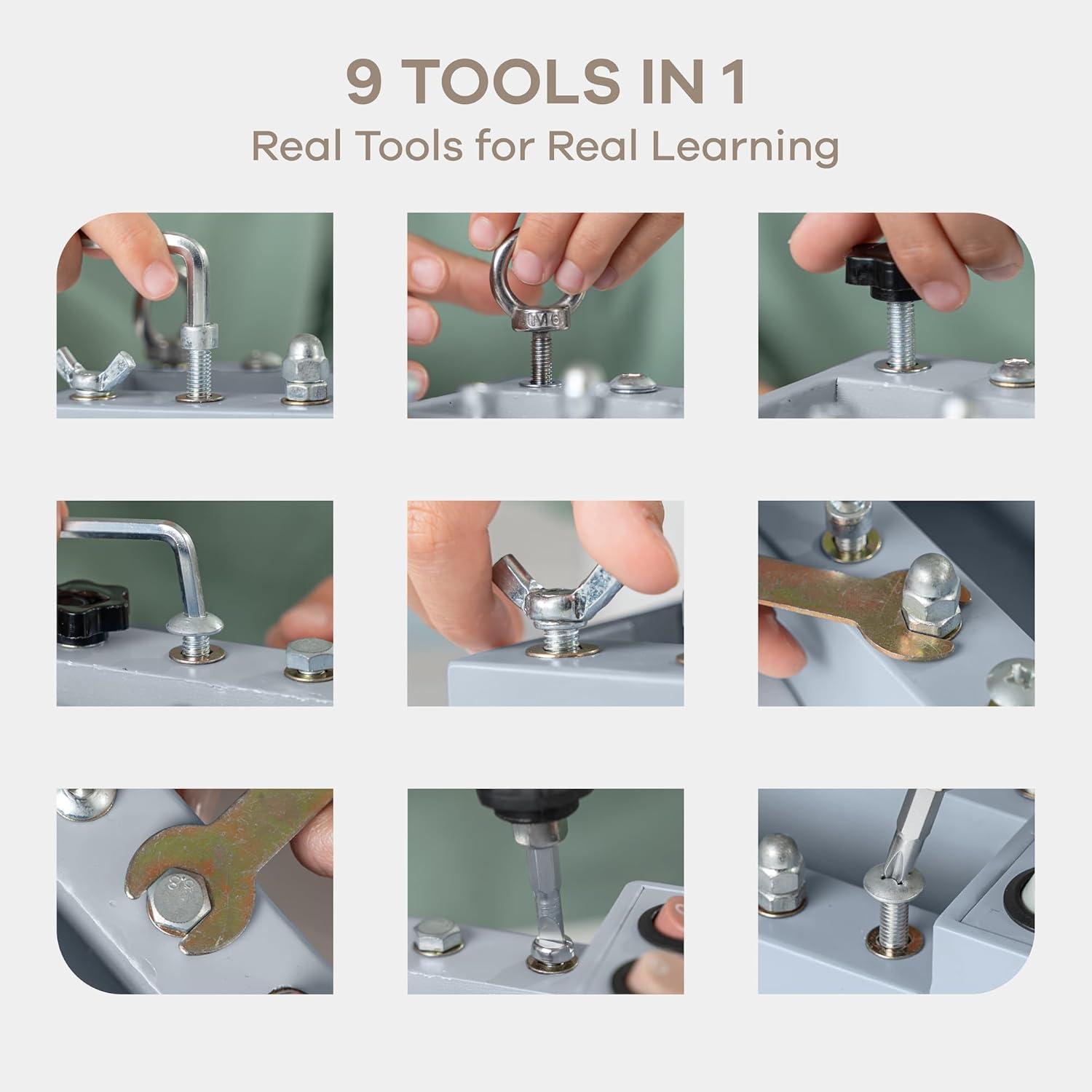 9 TOOLS IN 1
Real Tools for Real Learning

M6